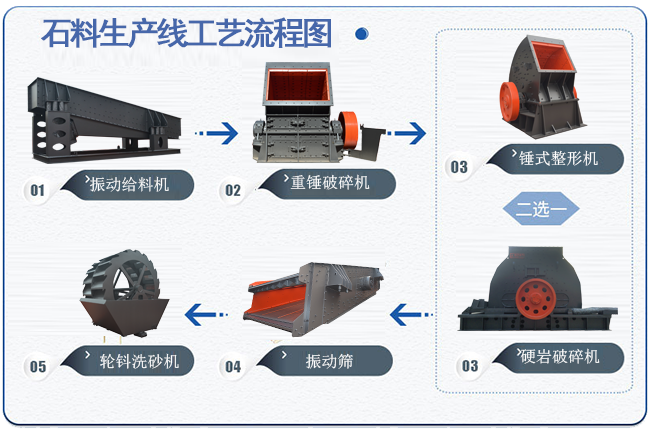 石料生产线工艺流程图

01 振动给料机

02 重锤破碎机

03 锤式整形机

二选一

03 硬岩破碎机

04 振动筛

05 轮钭洗砂机